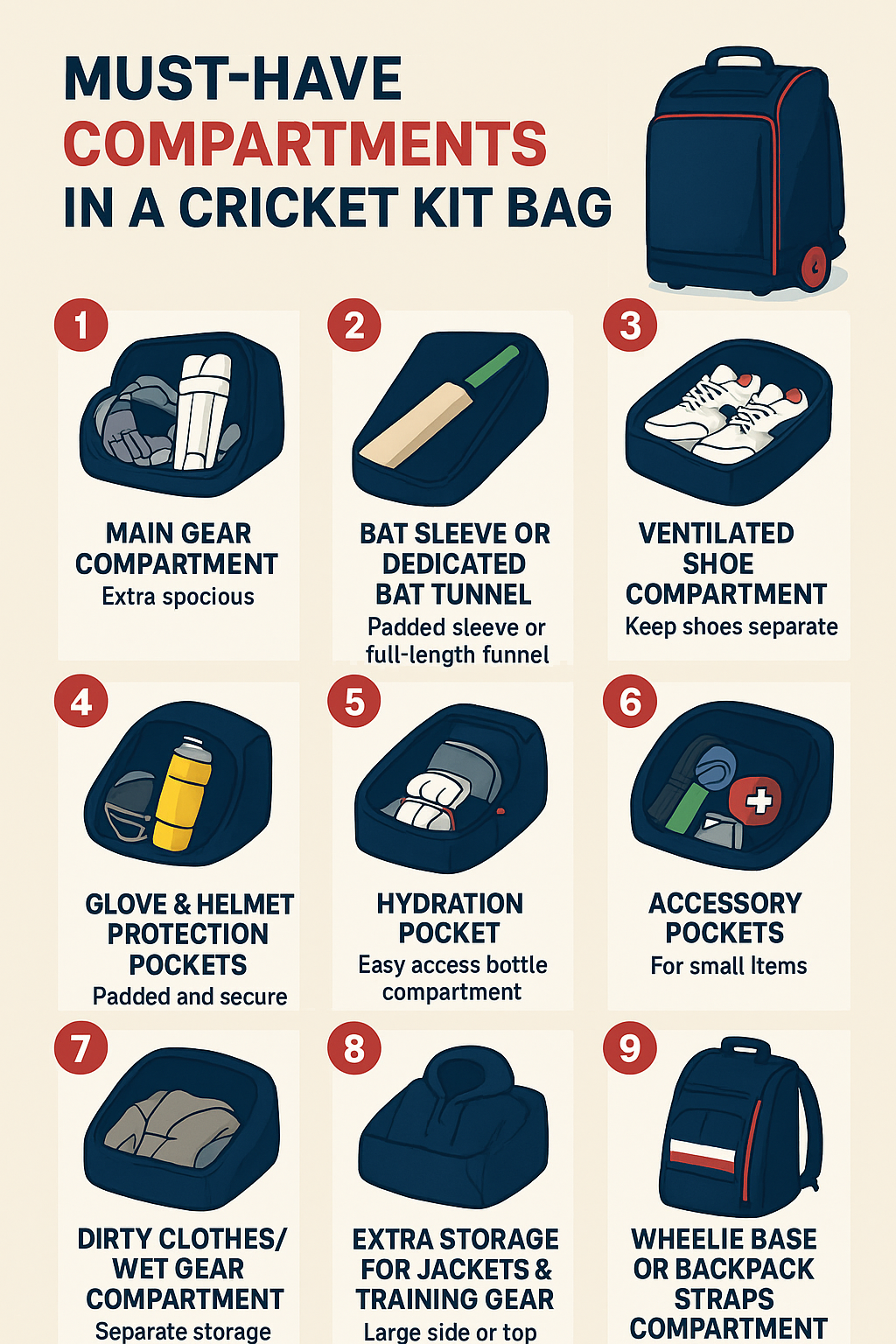 MUST-HAVE
COMPARTMENTS
IN A CRICKET KIT BAG

1
MAIN GEAR COMPARTMENT
Extra spocious

2
BAT SLEEVE OR DEDICATED BAT TUNNEL
Padded sleeve or full-length funnel

3
VENTILATED SHOE COMPARTMENT
Keep shoes separate

4
GLOVE & HELMET PROTECTION POCKETS
Padded and secure

5
HYDRATION POCKET
Easy access bottle compartment

6
ACCESSORY POCKETS
For small Items

7
DIRTY CLOTHES/ WET GEAR COMPARTMENT
Separate storage

8
EXTRA STORAGE FOR JACKETS & TRAINING GEAR
Large side or top

9
WHEELIE BASE OR BACKPACK STRAPS COMPARTMENT